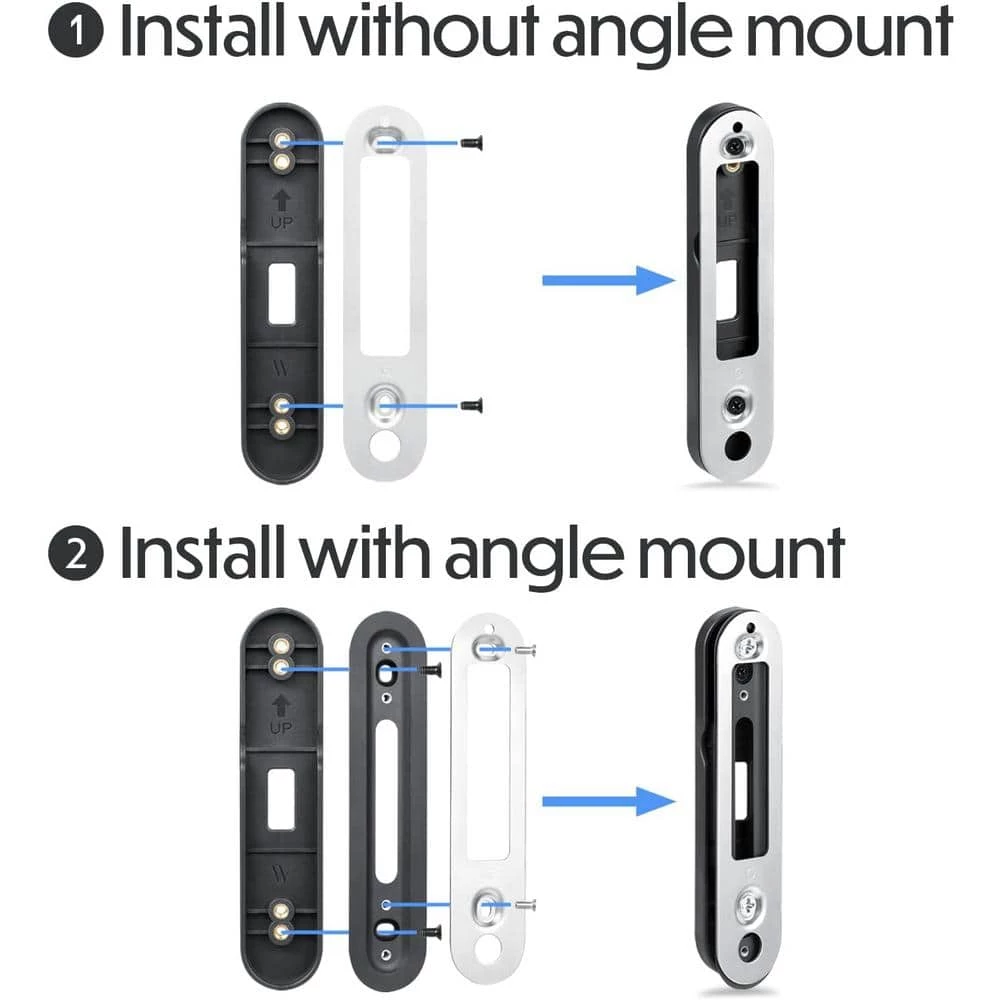 1 Install without angle mount

UP

2 Install with angle mount

UP