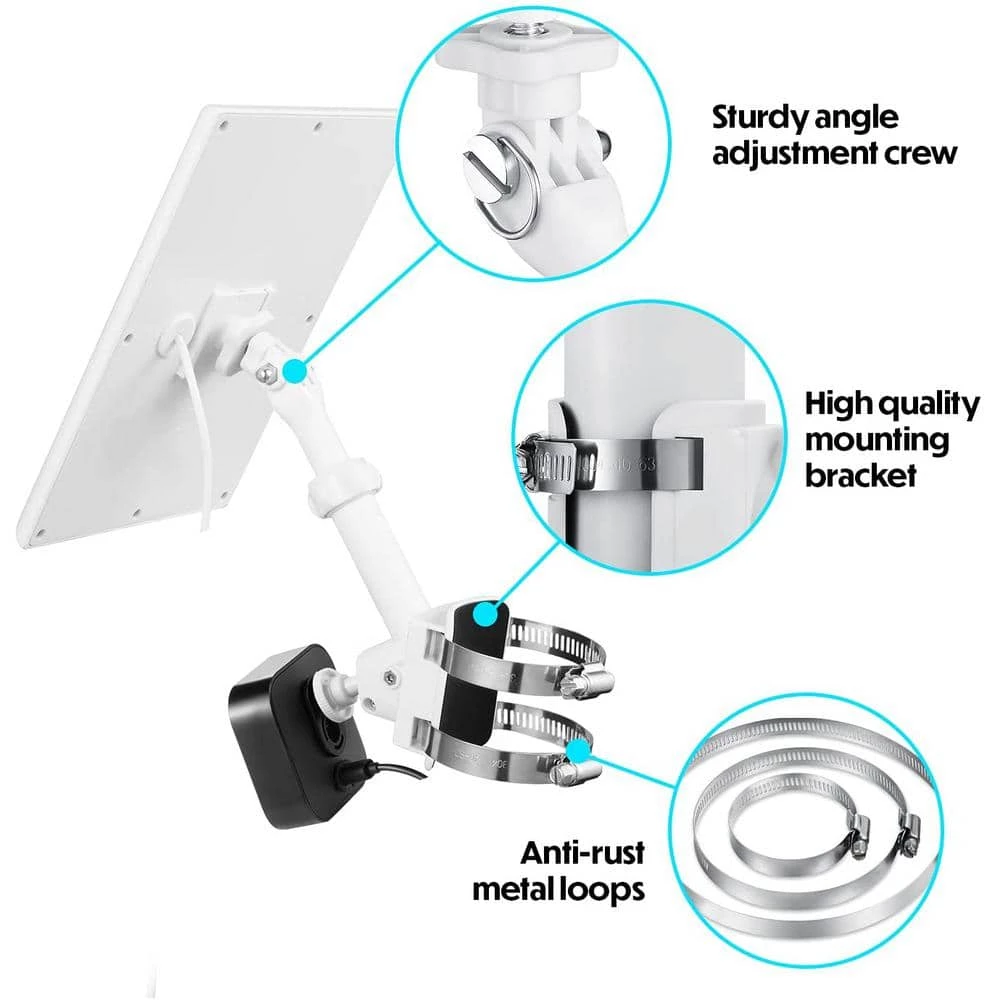 Sturdy angle adjustment crew

High quality mounting bracket

Anti-rust metal loops