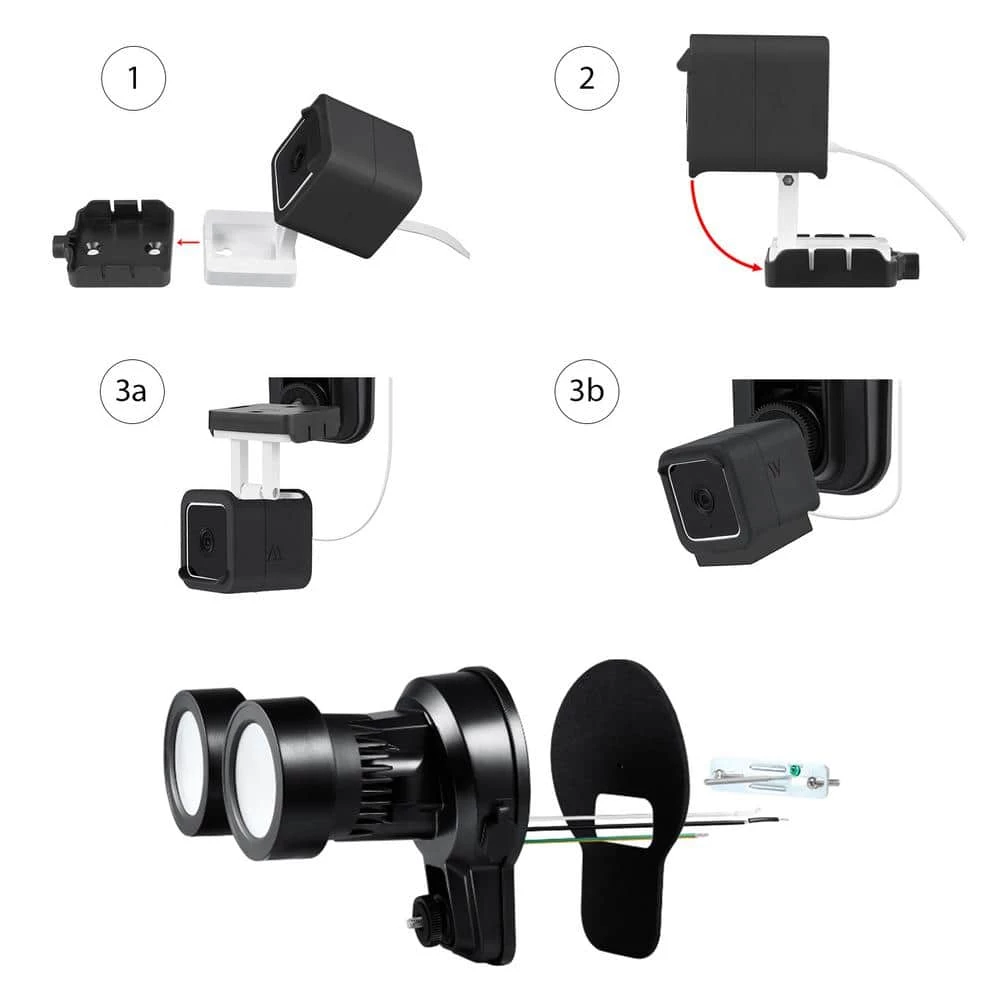 1

2

3a

3b